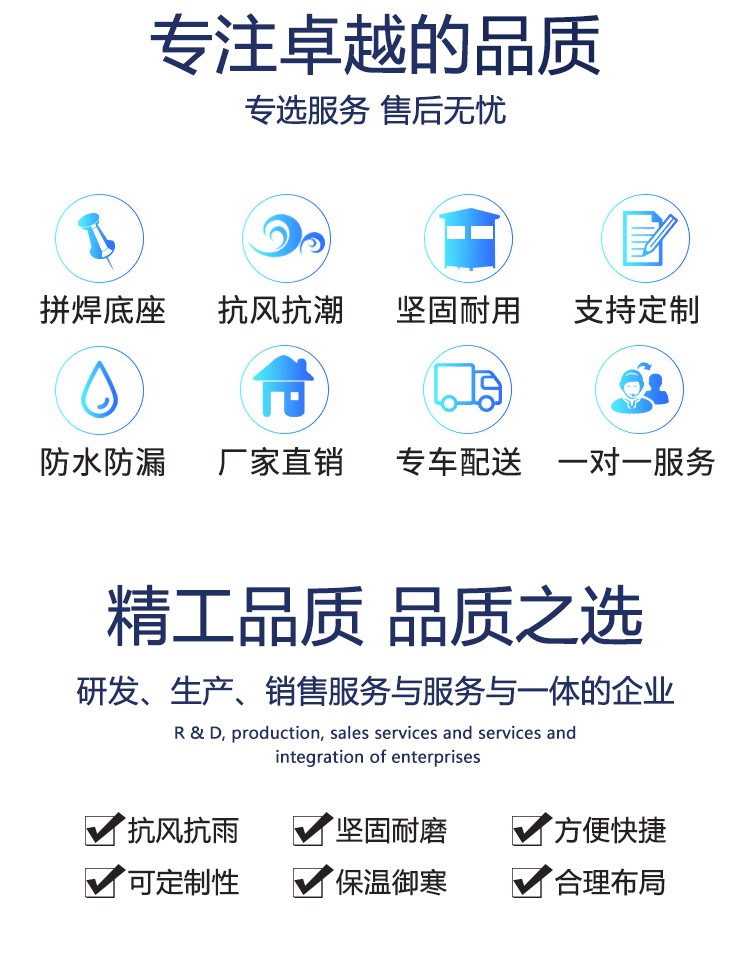 专注卓越的品质

专选服务 售后无忧

拼焊底座 抗风抗潮 坚固耐用 支持定制

防水防漏 厂家直销 专车配送 一对一服务

精工品质 品质之选

研发、生产、销售服务与服务与一体的企业

R & D, production, sales services and services and integration of enterprises

☑ 抗风抗雨 ☑ 坚固耐磨 ☑ 方便快捷
☑ 可定制性 ☑ 保温御寒 ☑ 合理布局